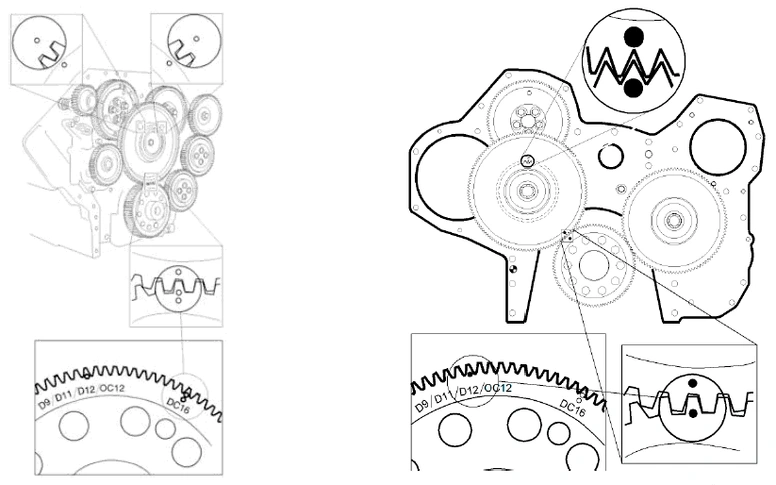 D9/D11/D12/OC12
DC16

D9/D11/D12/OC12
DC16