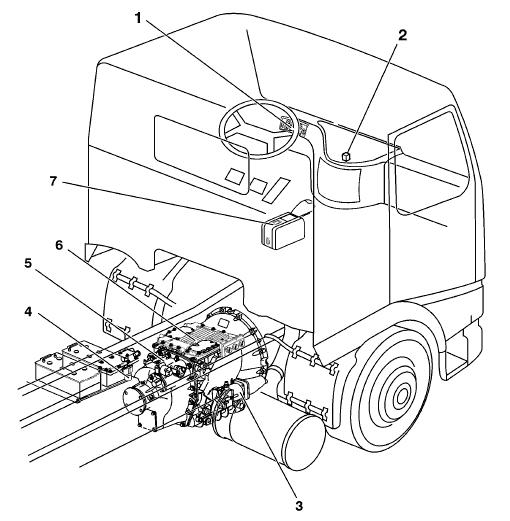 1
2
7
6
5
4
3