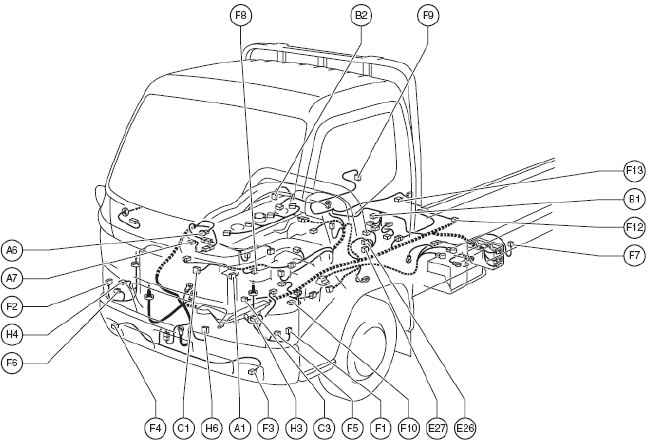 F8
B2
F9
F13
B1
F12
F7
A6
A7
F2
H4
F6
F4
C1
H6
A1
F3
H3
C3
F5
F1
F10
E27
E26