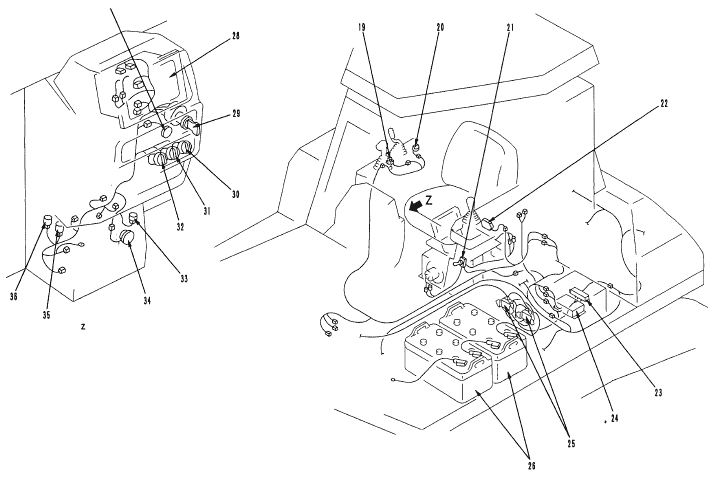 28
29
30
31
32
33
34
35
36
Z
19
20
21
22
Z
23
24
25
26