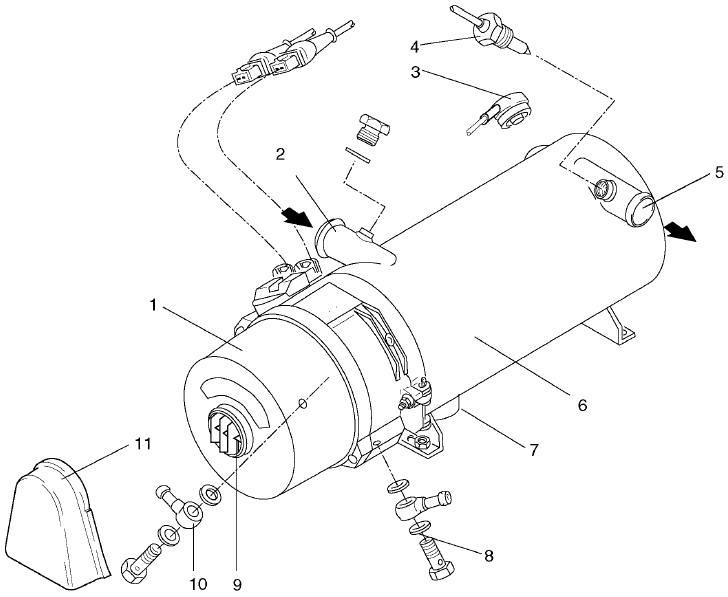 4
3
2
5
1
6
7
11
8
10
9