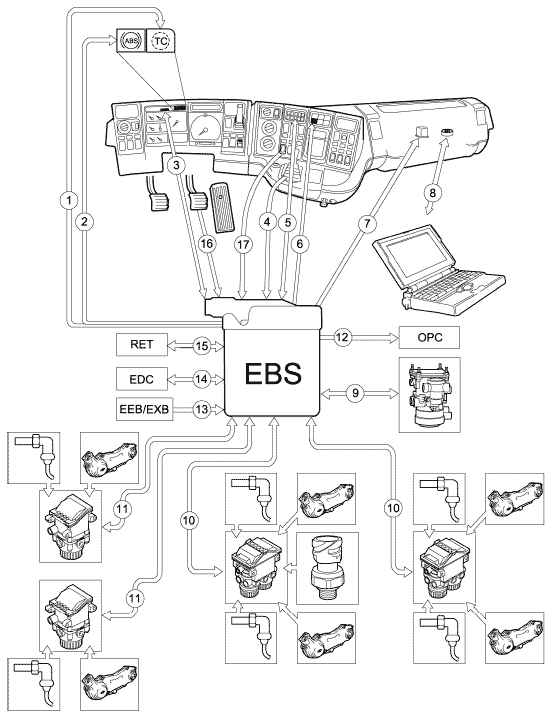 ABS
TC
1
2
3
16
17
4
5
6
7
8
RET
15
EDC
14
EEB/EXB
13
EBS
12
OPC
9
11
10
10
11