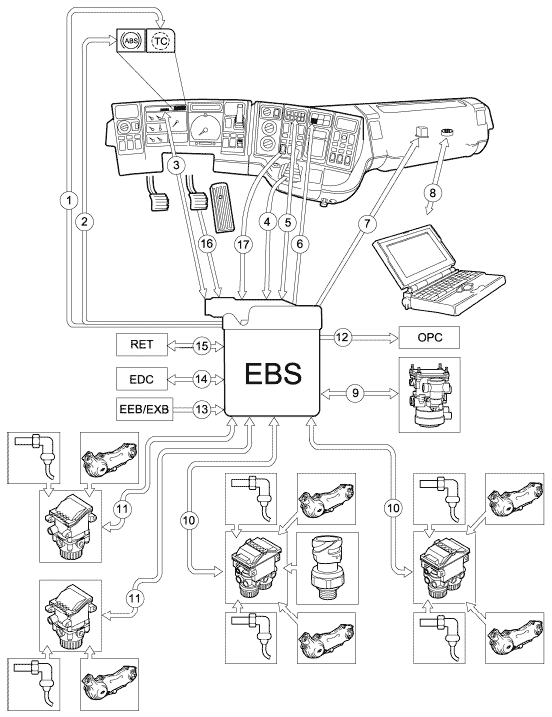 ABS
TC
1
2
3
16
17
4
5
6
7
8
RET
15
EDC
14
EEB/EXB
13
EBS
12
OPC
9
11
10
10
11