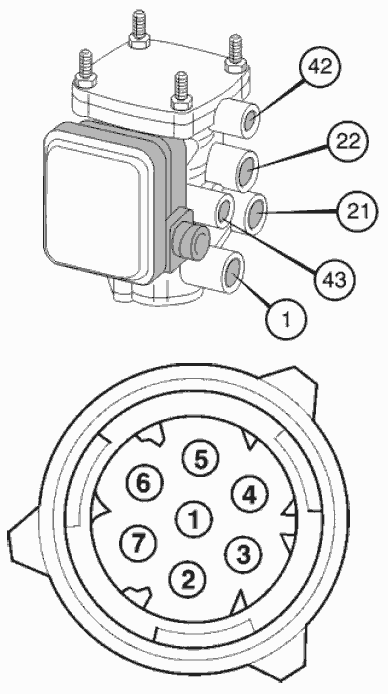 42
22
21
43
1

5
6
4
1
7
3
2