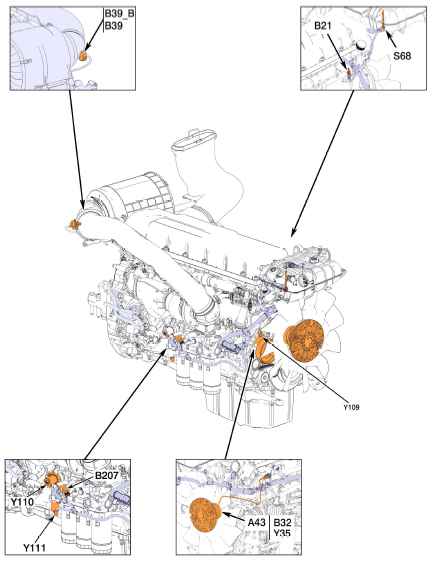 B39_B
B39

B21
S68

Y109

B207
Y110
Y111

A43
B32
Y35