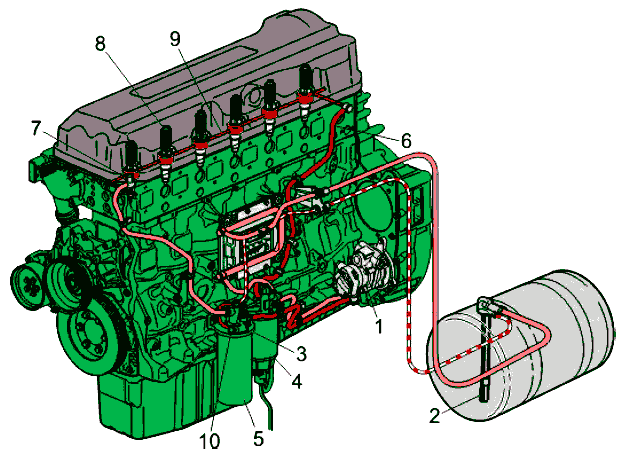 8
9
7
6
1
3
4
2
10
5