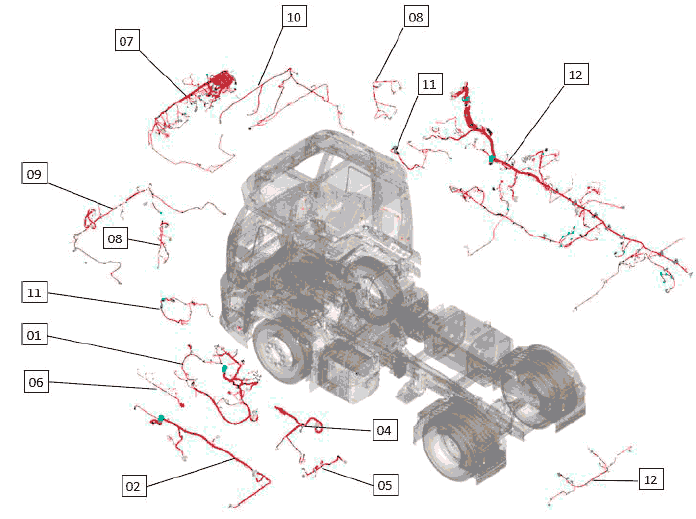 07
10
08
11
12
09
08
11
01
06
04
02
05
12