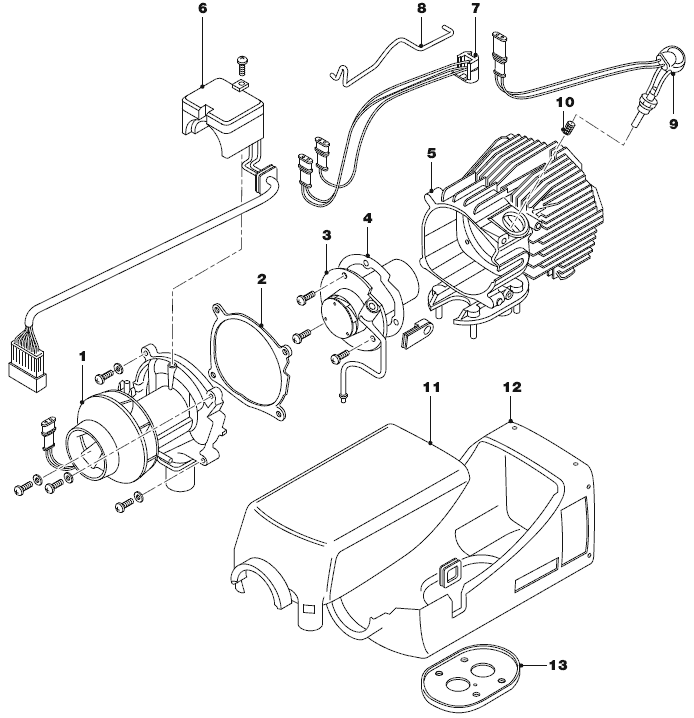 6
8
7
10
9
5
4
3
2
1
11
12
13