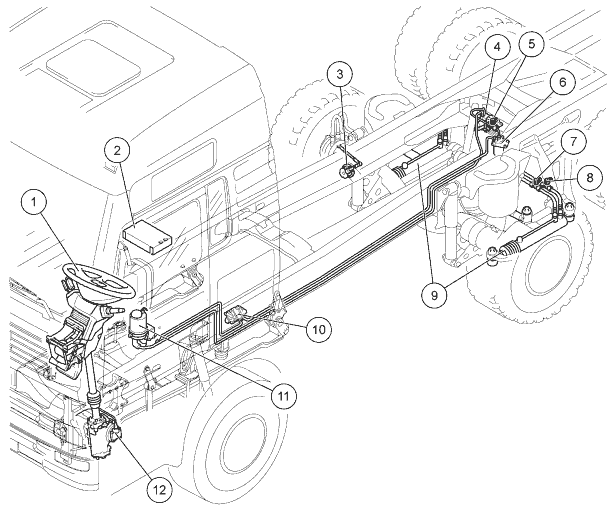 1
2
3
4
5
6
7
8
9
10
11
12