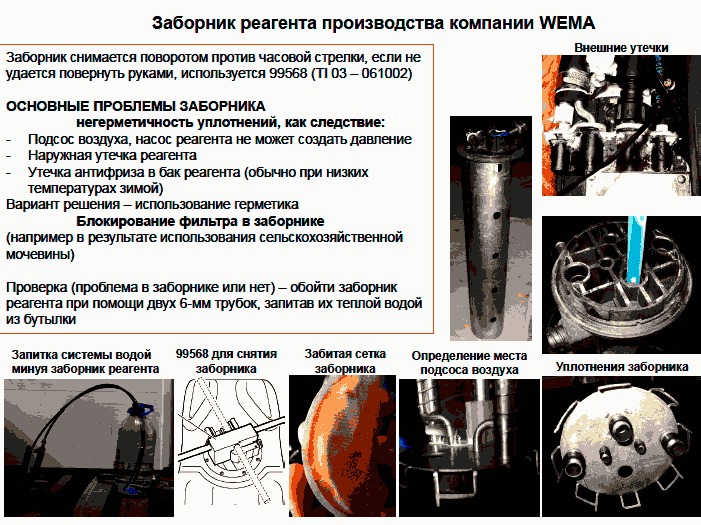 Заборник реагента производства компании WEMA

Заборник снимается поворотом против часовой стрелки, если не удается повернуть руками, используется 99568 (TI 03 – 061002)

ОСНОВНЫЕ ПРОБЛЕМЫ ЗАБОРНИКА
негерметичность уплотнений, как следствие:
- Подсос воздуха, насос реагента не может создать давление
- Наружная утечка реагента
- Утечка антифриза в бак реагента (обычно при низких температурах зимой)
Вариант решения – использование герметика
Блокирование фильтра в заборнике
(например в результате использования сельскохозяйственной мочевины)

Проверка (проблема в заборнике или нет) – обойти заборник реагента при помощи двух 6-мм трубок, запитав их теплой водой из бутылки

Внешние утечки

Запитка системы водой минуя заборник реагента

99568 для снятия заборника

Забитая сетка заборника

Определение места подсоса воздуха

Уплотнения заборника