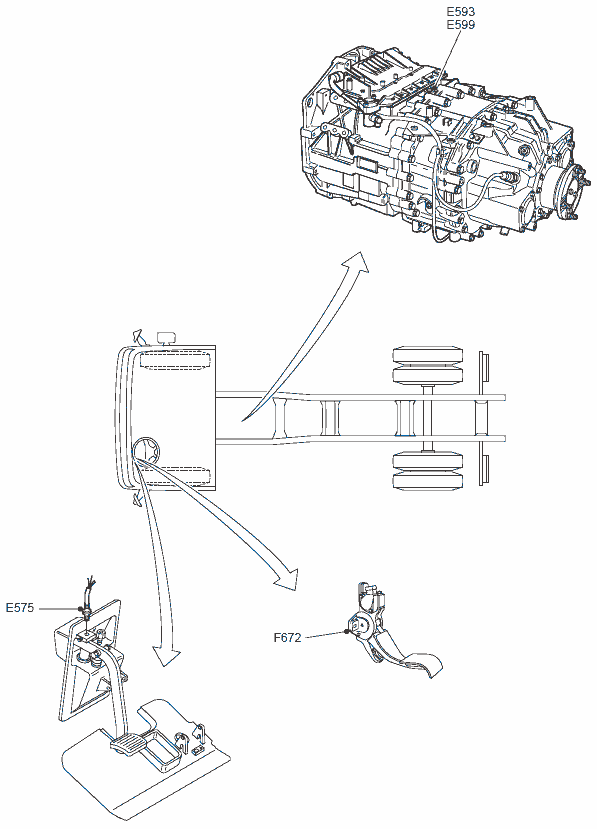 E593
E599

E575

F672