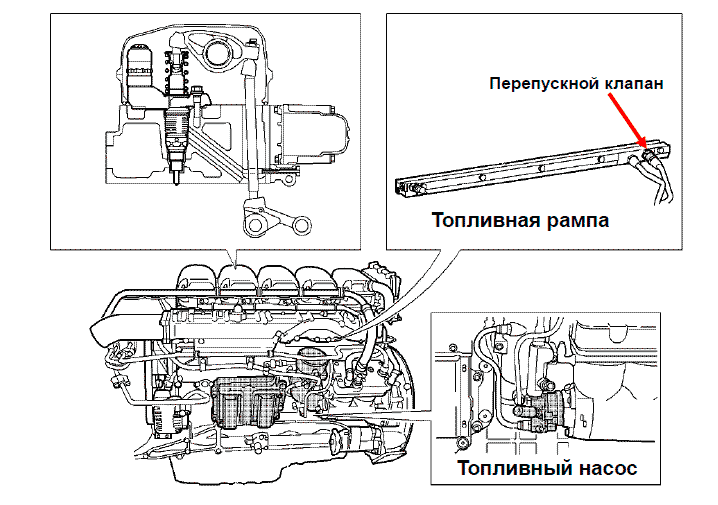 Перепускной клапан

Топливная рампа

Топливный насос