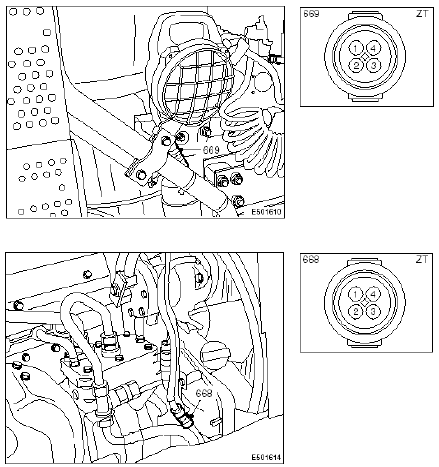 669
E501610

669 ZT
1 4
2 3

668
E501614

668 ZT
1 4
2 3