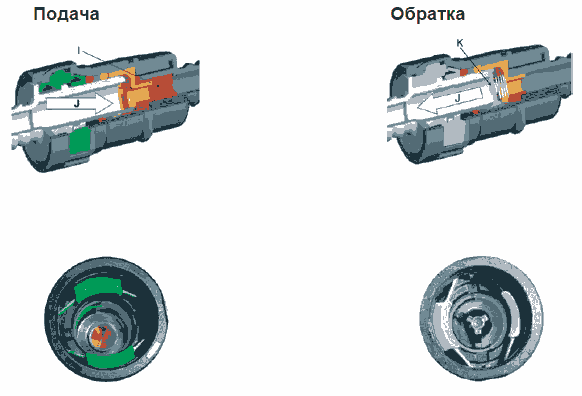 Подача

I

J

Обратка

K

J