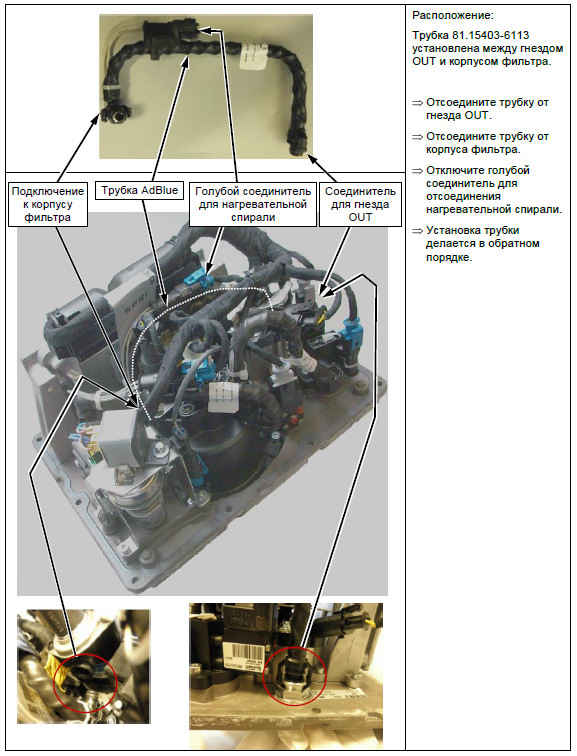 Подключение к корпусу фильтра

Трубка AdBlue

Голубой соединитель для нагревательной спирали

Соединитель для гнезда OUT

Расположение:

Трубка 81.15403-6113 установлена между гнездом OUT и корпусом фильтра.

⇒ Отсоедините трубку от гнезда OUT.

⇒ Отсоедините трубку от корпуса фильтра.

⇒ Отключите голубой соединитель для отсоединения нагревательной спирали.

⇒ Установка трубки делается в обратном порядке.