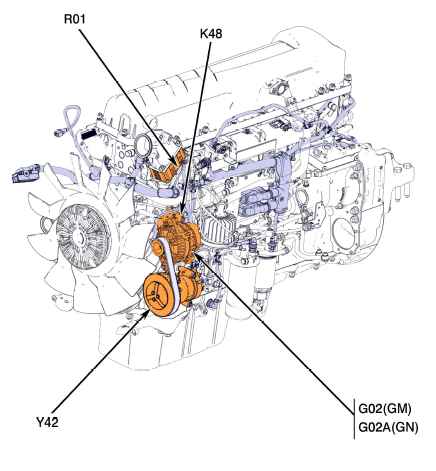 R01

K48

Y42

G02(GM)
G02A(GN)