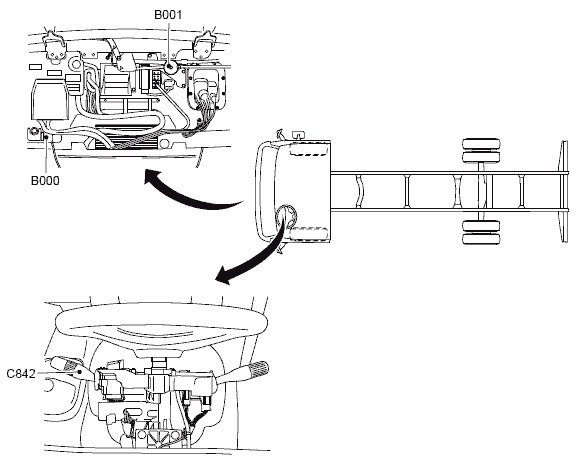 B001

B000

C842