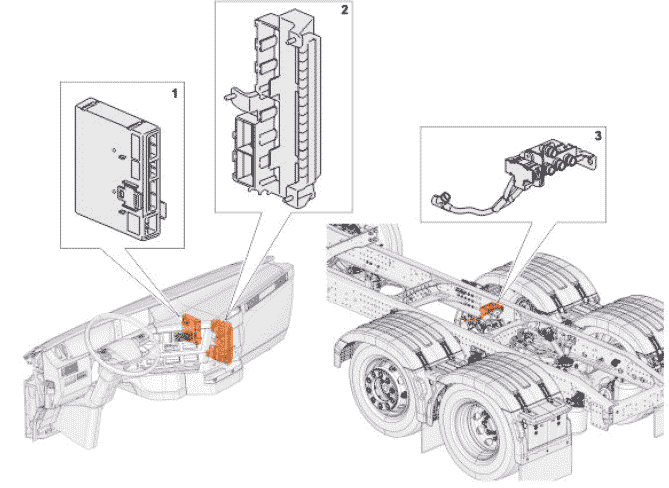 1

2

3