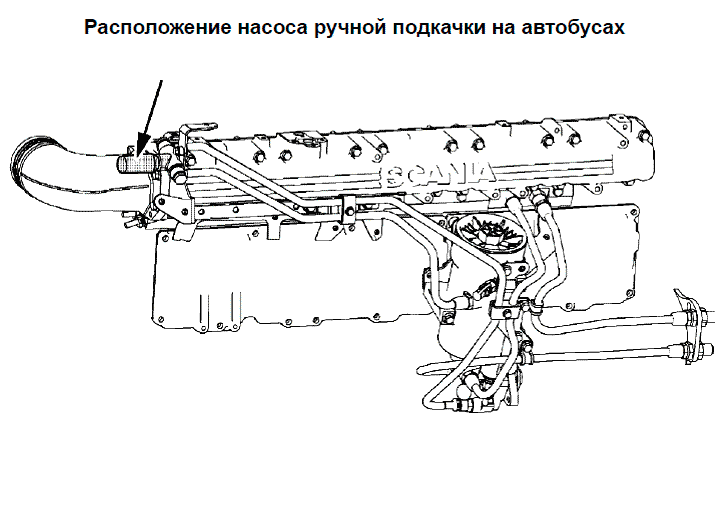 Расположение насоса ручной подкачки на автобусах

SCANIA