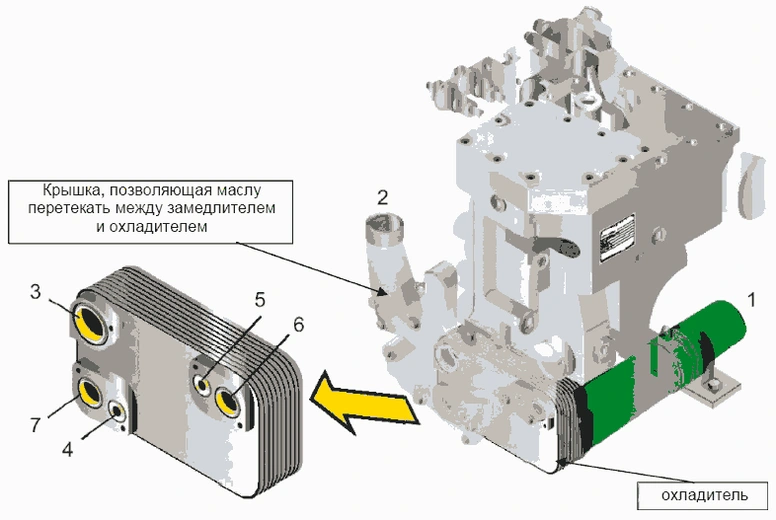 Крышка, позволяющая маслу перетекать между замедлителем и охладителем

2

1

3

5

6

7

4

охладитель