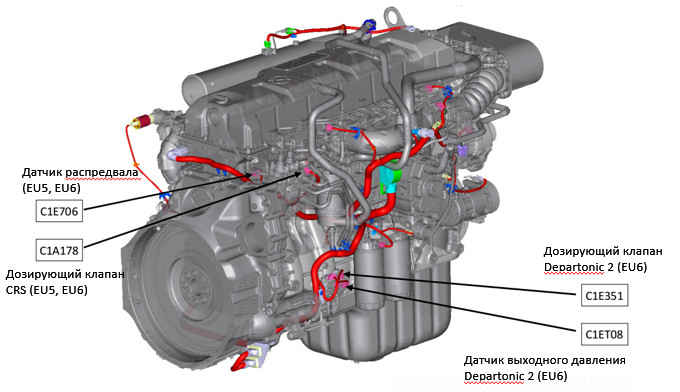 Датчик распредвала (EU5, EU6)

C1E706

C1A178

Дозирующий клапан CRS (EU5, EU6)

Дозирующий клапан Departonic 2 (EU6)

C1E351

C1ET08

Датчик выходного давления Departonic 2 (EU6)