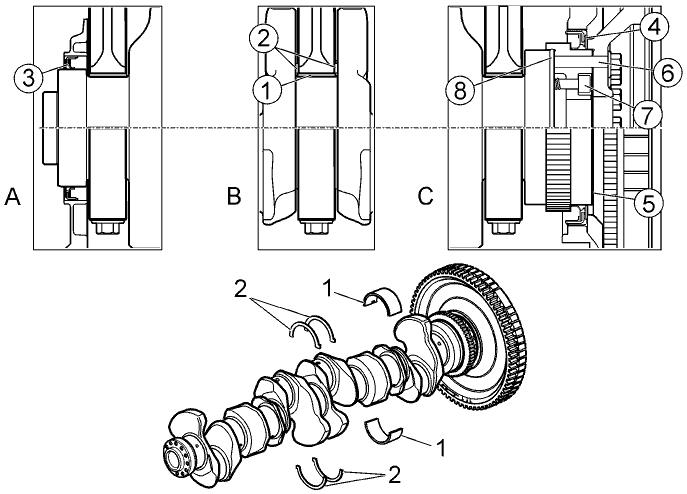 3
A
2
1
B
4
6
8
7
C
5
2
1
1
2