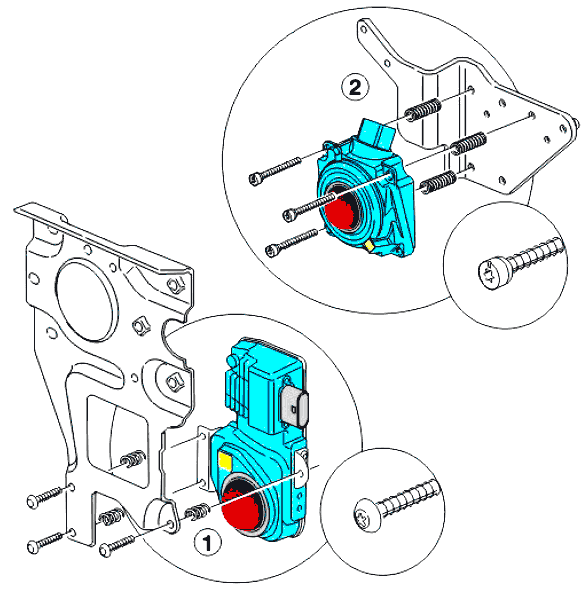 2

1