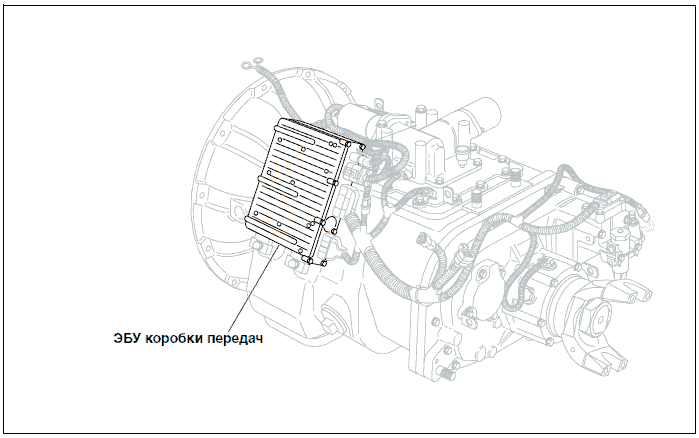 ЭБУ коробки передач