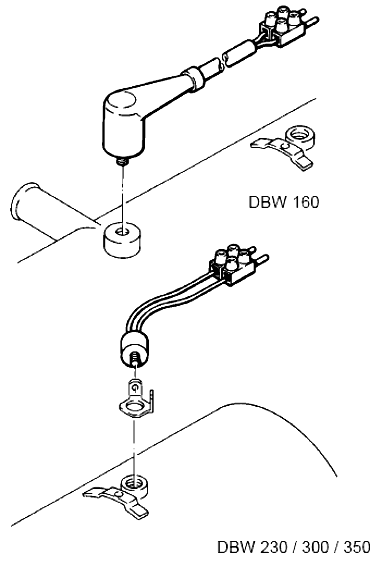 DBW 160

DBW 230 / 300 / 350