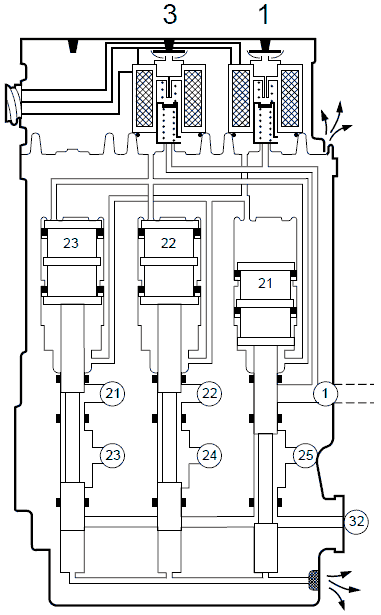 3
1
23
22
21
21
22
1
23
24
25
32