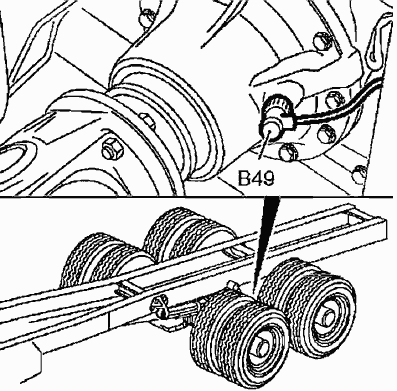 B49