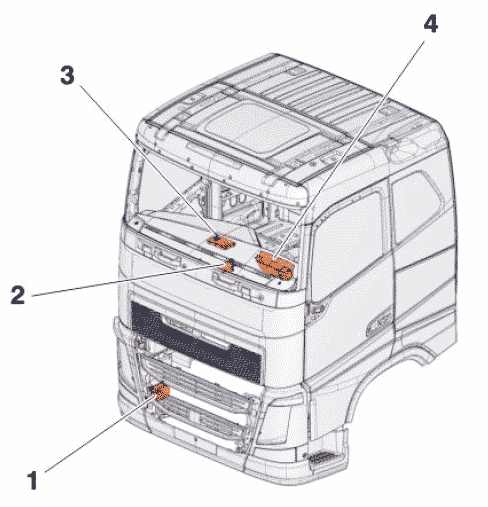 4
3
2
1