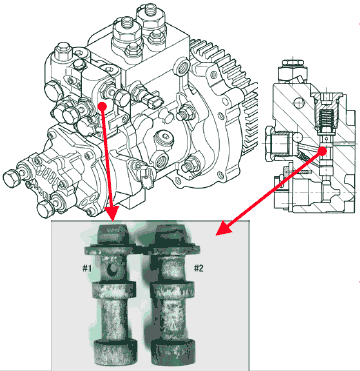 #1
#2