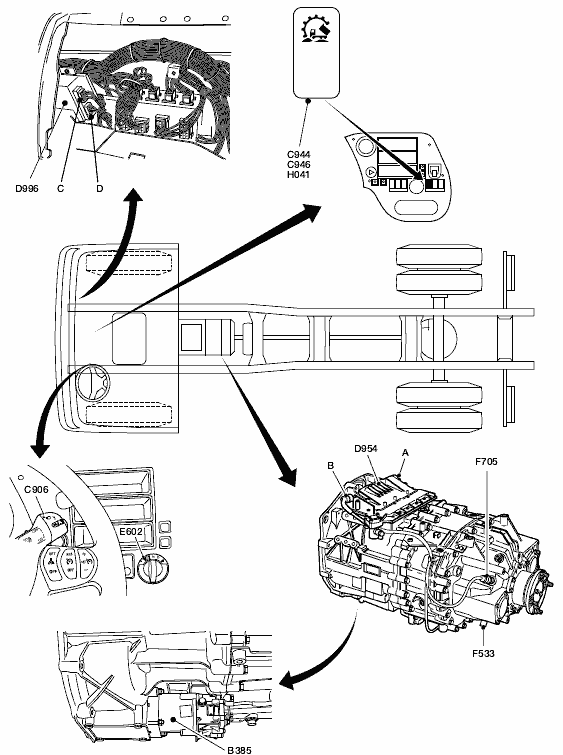 D996
C
D

C944
C946
H041

C906
E602

B
D954
A
F705
F533

B385