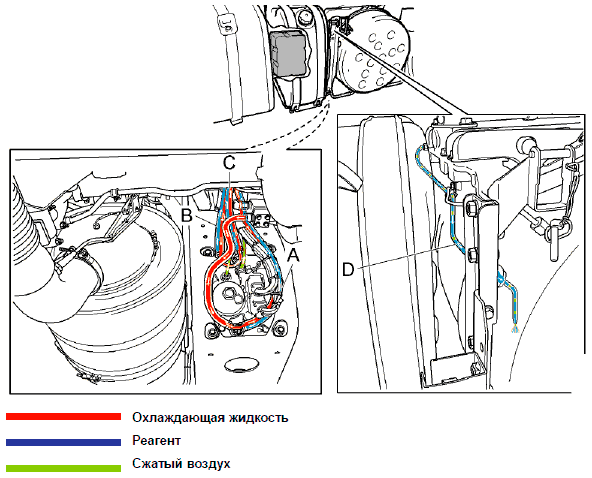 C
B
A
D
Охлаждающая жидкость
Реагент
Сжатый воздух