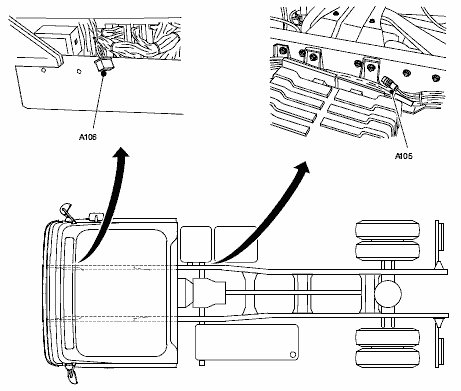 A106

A105