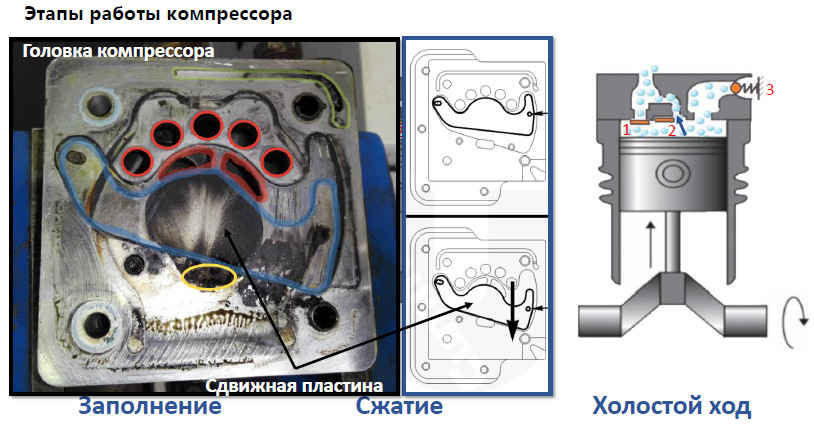 Этапы работы компрессора

Головка компрессора

Сдвижная пластина

1

2

3

Заполнение

Сжатие

Холостой ход