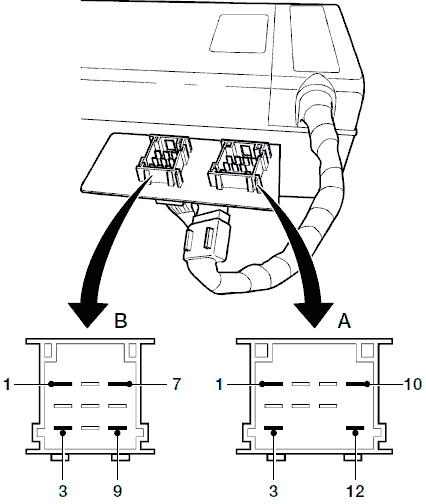 B
1
7
3
9
A
1
10
3
12