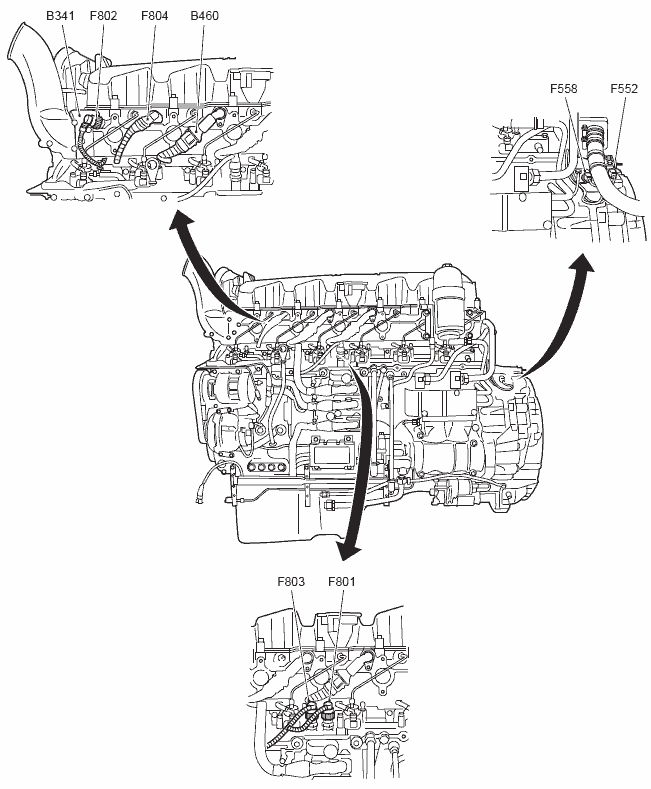 B341 F802 F804 B460

F558 F552

F803 F801