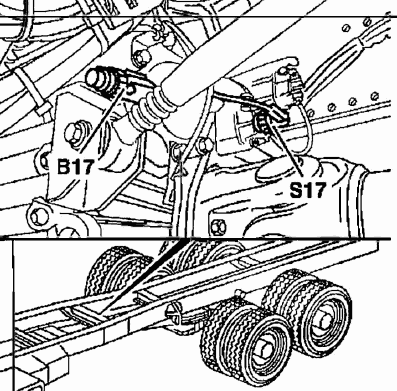 B17
S17