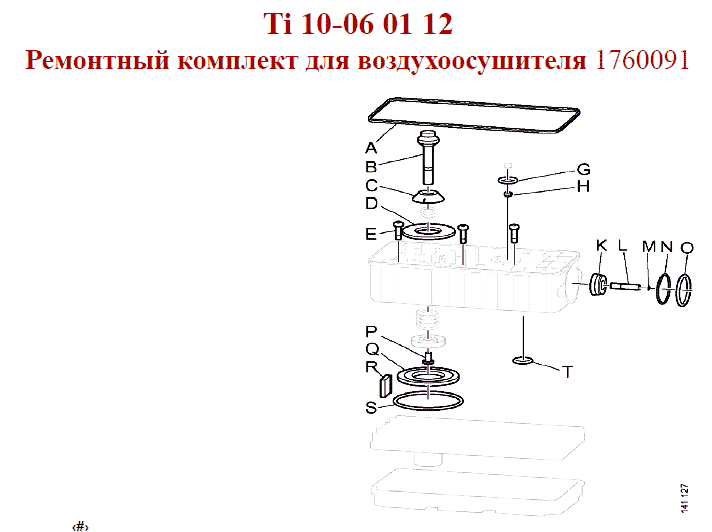 Ti 10-06 01 12
Ремонтный комплект для воздухоосушителя 1760091

A
B
C
D
E
G
H
K
L
M
N
O
P
Q
R
S
T

141 127

‹#›