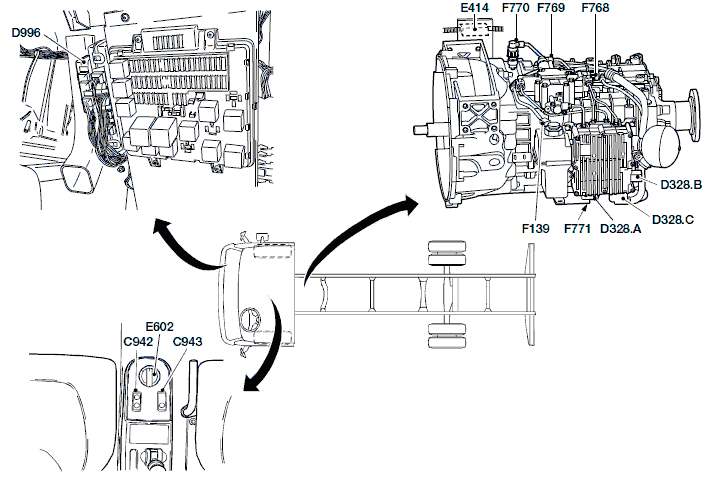 D996

E414
F770
F769
F768

D328.B
D328.C
F139
F771
D328.A

E602
C942
C943