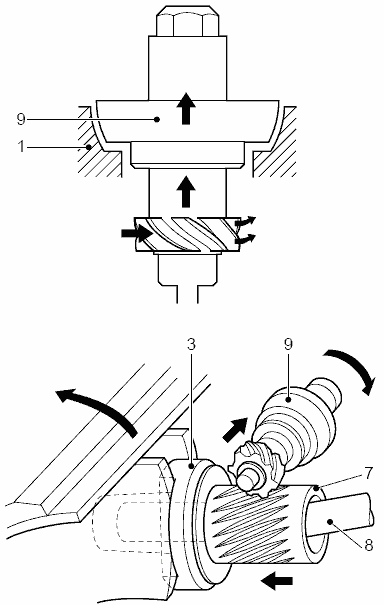 9
1
3
9
7
8