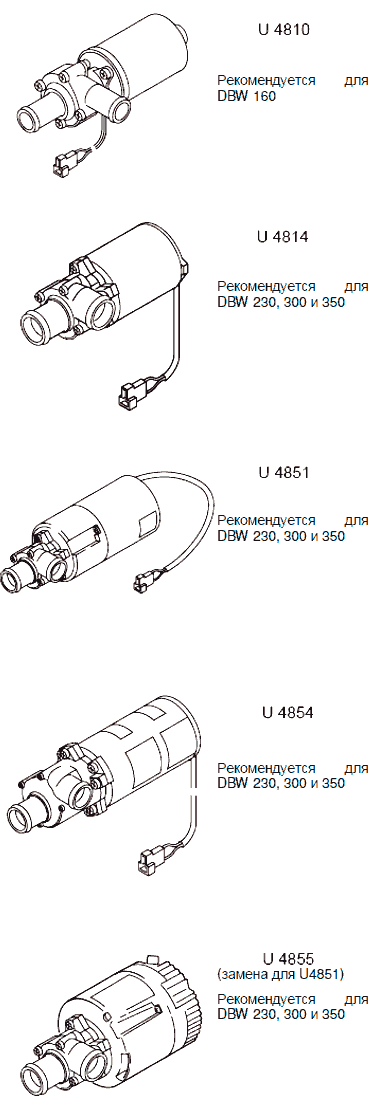 U 4810

Рекомендуется для DBW 160

U 4814

Рекомендуется для DBW 230, 300 и 350

U 4851

Рекомендуется для DBW 230, 300 и 350

U 4854

Рекомендуется для DBW 230, 300 и 350

U 4855
(замена для U4851)

Рекомендуется для DBW 230, 300 и 350