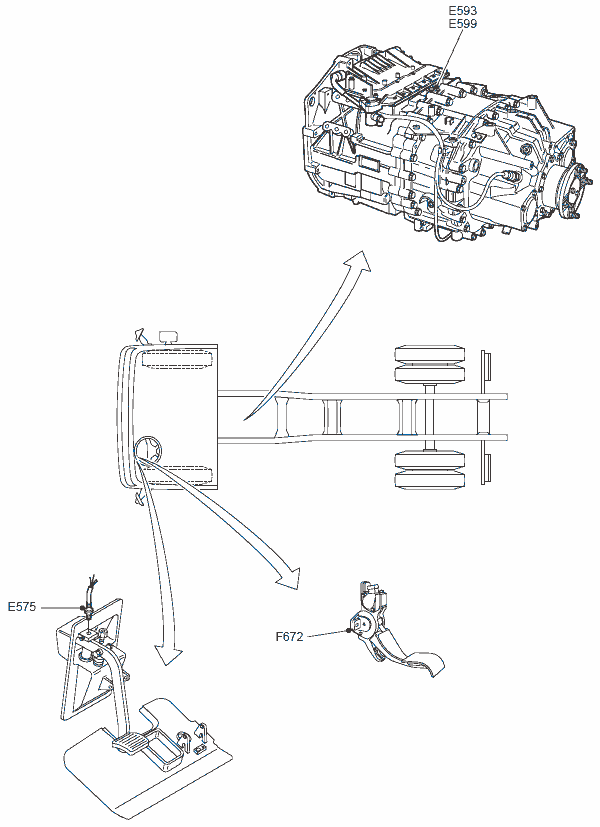 E593
E599

E575

F672