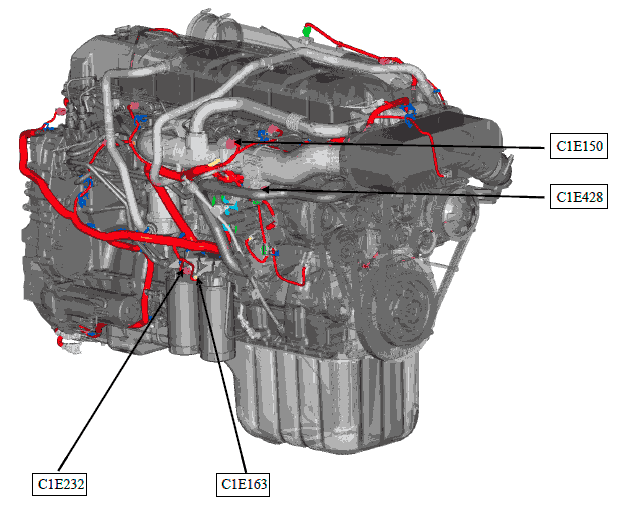 C1E150

C1E428

C1E232

C1E163