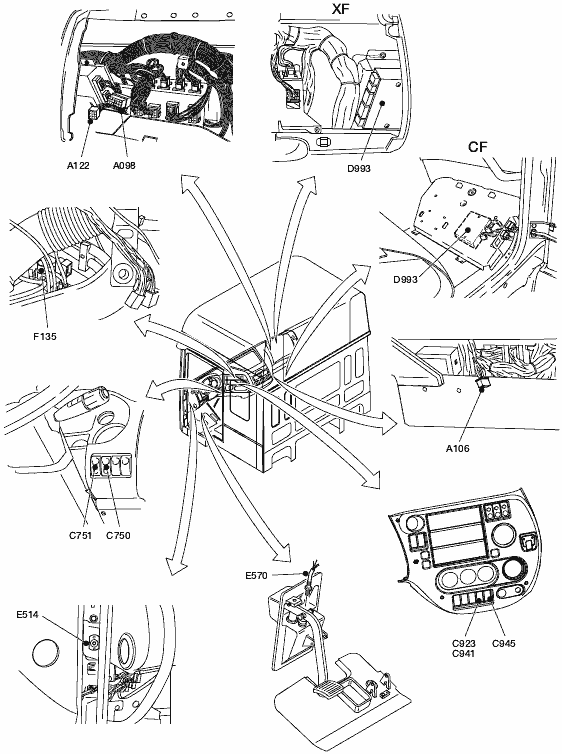 XF

A122
A098
D993

CF

D993

F135

A106

C751
C750

E570

E514

C923
C941
C945