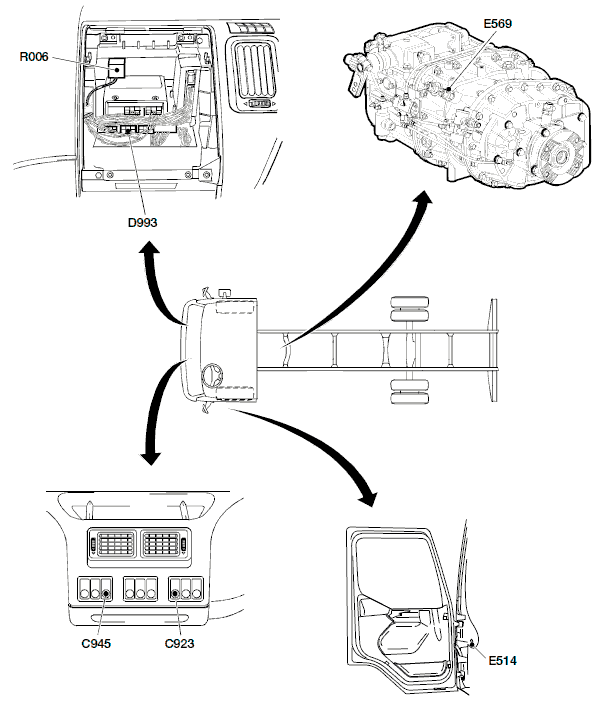 R006

D993

E569

C945

C923

E514