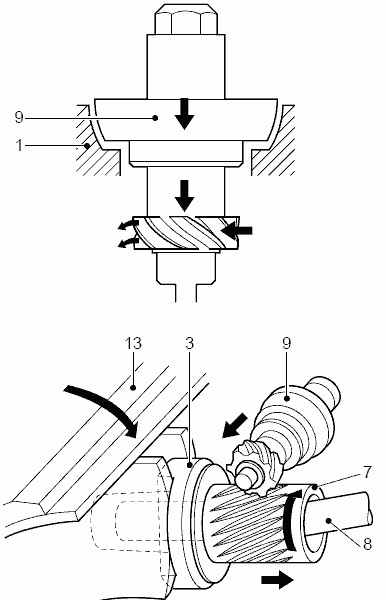 9
1
13
3
9
7
8