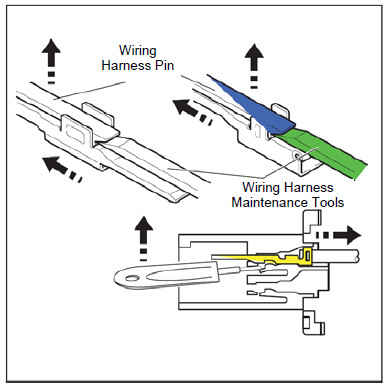 Wiring Harness Pin

Wiring Harness Maintenance Tools